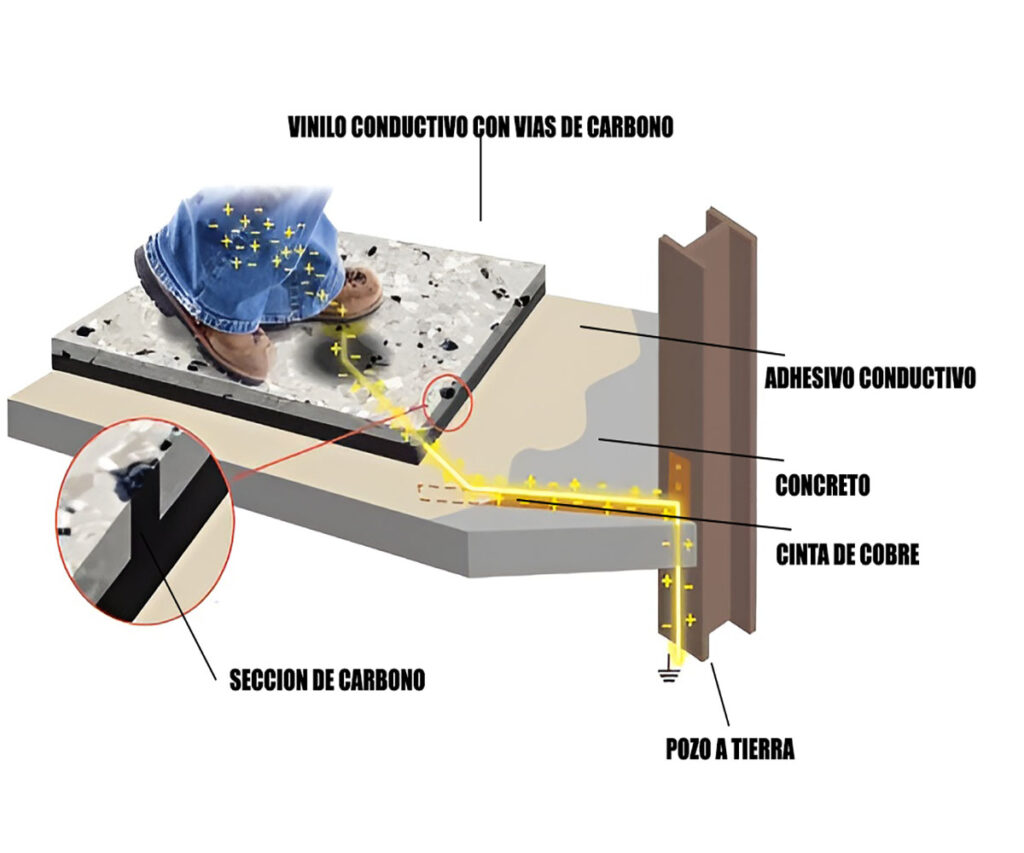 VINILO CONDUCTIVO CON VIAS DE CARBONO

ADHESIVO CONDUCTIVO

CONCRETO

CINTA DE COBRE

SECCION DE CARBONO

POZO A TIERRA